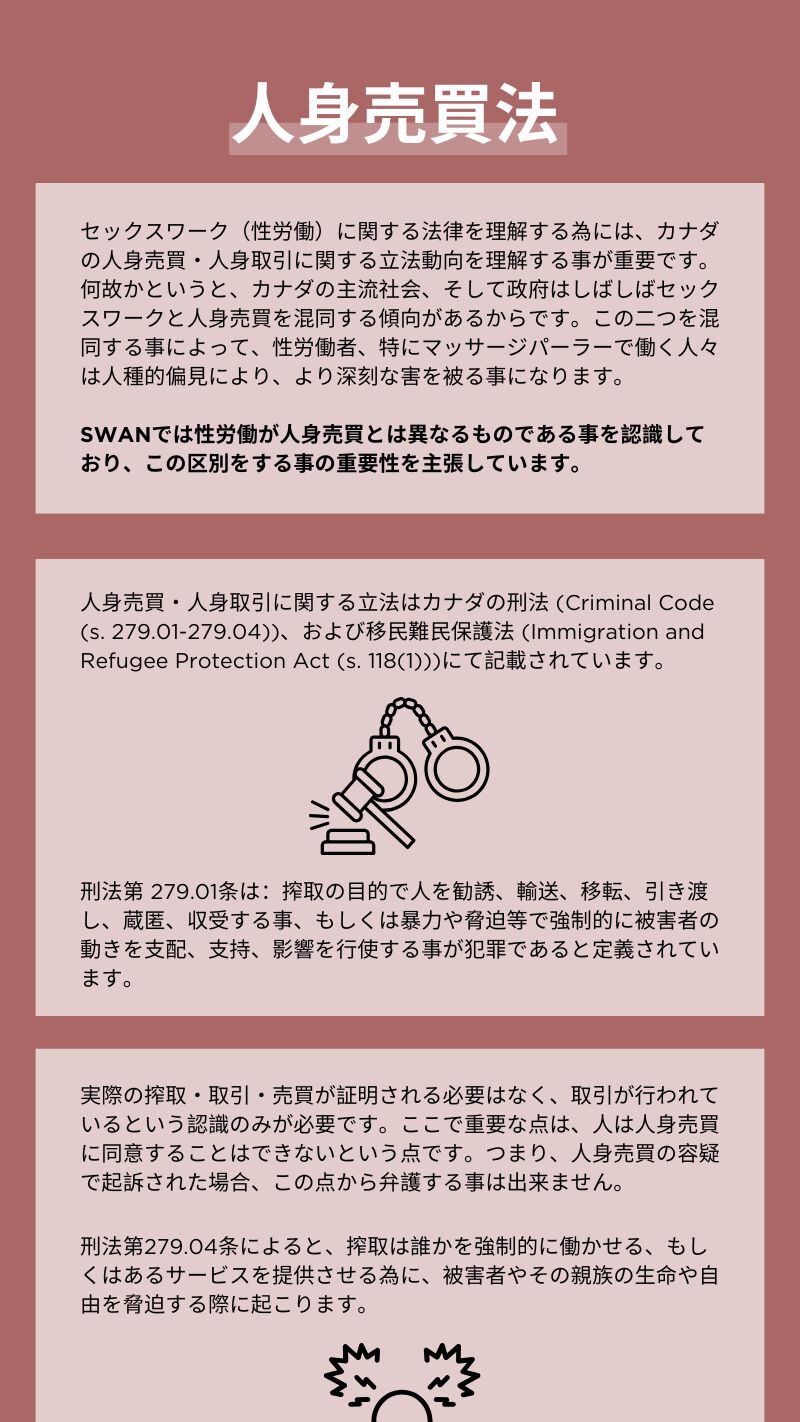 人身売買法

セックスワーク（性労働）に関する法律を理解する為には、カナダの人身売買・人身取引に関する立法動向を理解する事が重要です。何故かというと、カナダの主流社会、そして政府はしばしばセックスワークと人身売買を混同する傾向があるからです。この二つを混同する事によって、性労働者、特にマッサージパーラーで働く人々は人種的偏見により、より深刻な害を被る事になります。

SWANでは性労働が人身売買とは異なるものである事を認識しており、この区別をする事の重要性を主張しています。

人身売買・人身取引に関する立法はカナダの刑法 (Criminal Code (s. 279.01-279.04))、および移民難民保護法 (Immigration and Refugee Protection Act (s. 118(1)))にて記載されています。

刑法第 279.01条は：搾取の目的で人を勧誘、輸送、移転、引き渡し、蔵匿、収受する事、もしくは暴力や脅迫等で強制的に被害者の動きを支配、支持、影響を行使する事が犯罪であると定義されています。

実際の搾取・取引・売買が証明される必要はなく、取引が行われているという認識のみが必要です。ここで重要な点は、人は人身売買に同意することはできないという点です。つまり、人身売買の容疑で起訴された場合、この点から弁護する事は出来ません。

刑法第279.04条によると、搾取は誰かを強制的に働かせる、もしくはあるサービスを提供させる為に、被害者やその親族の生命や自由を脅迫する際に起こります。