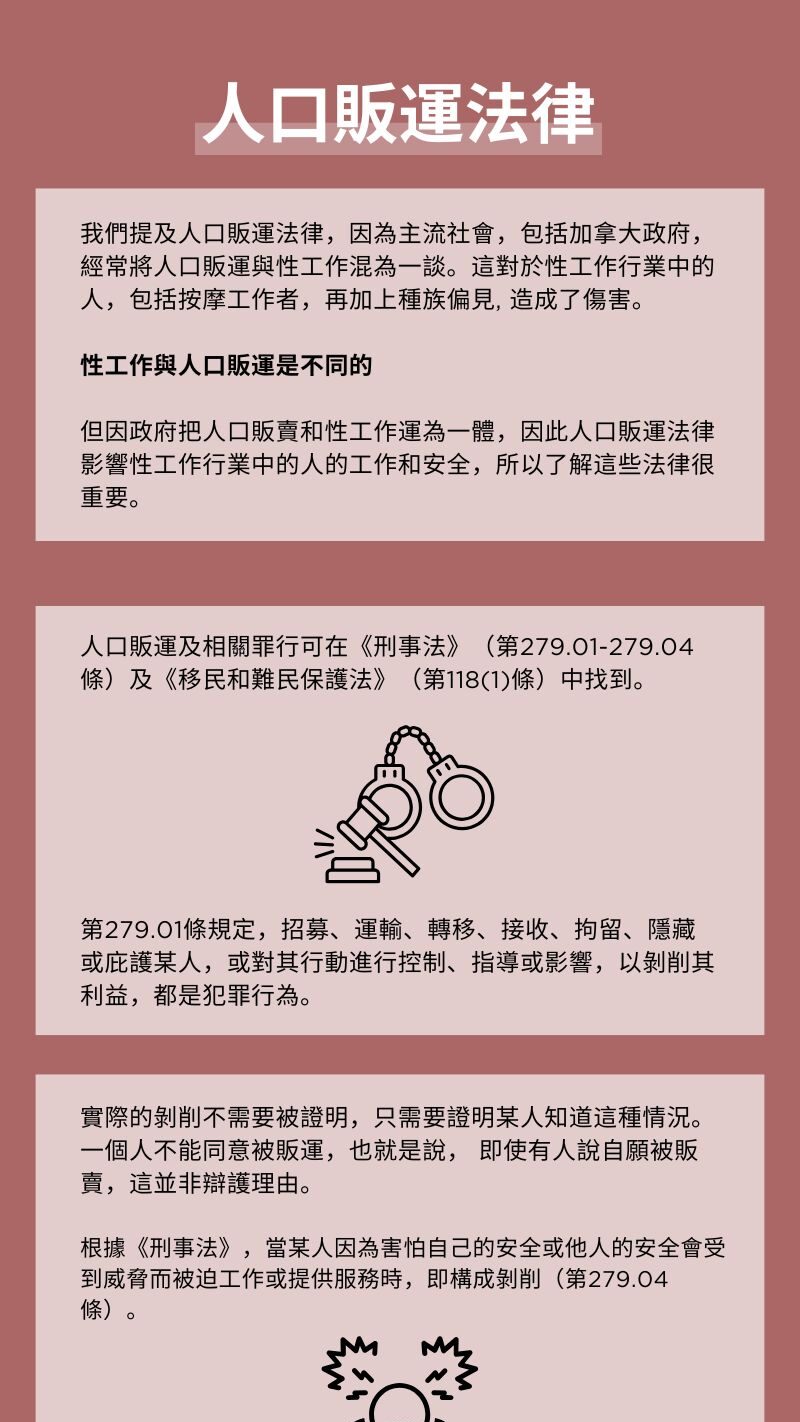 人口販運法律

我們提及人口販運法律，因為主流社會，包括加拿大政府，經常將人口販運與性工作混為一談。這對於性工作行業中的人，包括按摩工作者，再加上種族偏見, 造成了傷害。

性工作與人口販運是不同的

但因政府把人口販賣和性工作運為一體，因此人口販運法律影響性工作行業中的人的工作和安全，所以了解這些法律很重要。

人口販運及相關罪行可在《刑事法》（第279.01-279.04條）及《移民和難民保護法》（第118(1)條）中找到。

第279.01條規定，招募、運輸、轉移、接收、拘留、隱藏或庇護某人，或對其行動進行控制、指導或影響，以剝削其利益，都是犯罪行為。

實際的剝削不需要被證明，只需要證明某人知道這種情況。一個人不能同意被販運，也就是說， 即使有人說自願被販賣，這並非辯護理由。

根據《刑事法》，當某人因為害怕自己的安全或他人的安全會受到威脅而被迫工作或提供服務時，即構成剝削（第279.04條）。